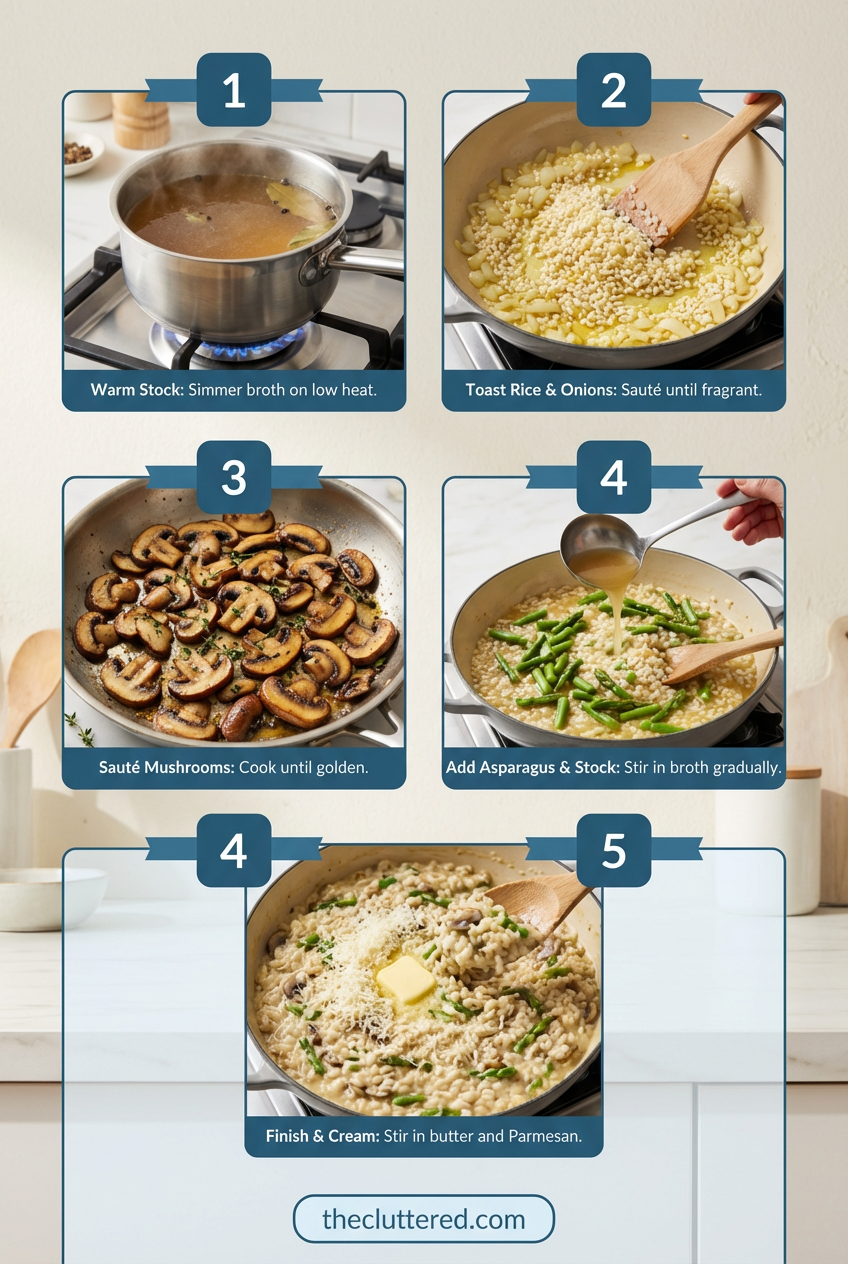 1

Warm Stock: Simmer broth on low heat.

2

Toast Rice & Onions: Sauté until fragrant.

3

Sauté Mushrooms: Cook until golden.

4

Add Asparagus & Stock: Stir in broth gradually.

4

5

Finish & Cream: Stir in butter and Parmesan.

thecluttered.com